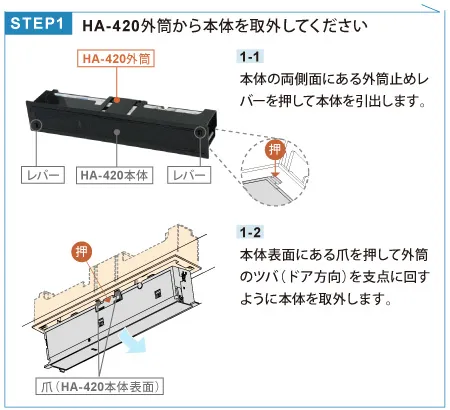 STEP1 HA-420外筒から本体を取外してください

HA-420外筒

レバー

HA-420本体

レバー

押

1-1
本体の両側面にある外筒止めレバーを押して本体を引出します。

押

爪（HA-420本体表面）

1-2
本体表面にある爪を押して外筒のツバ（ドア方向）を支点に回すように本体を取外します。