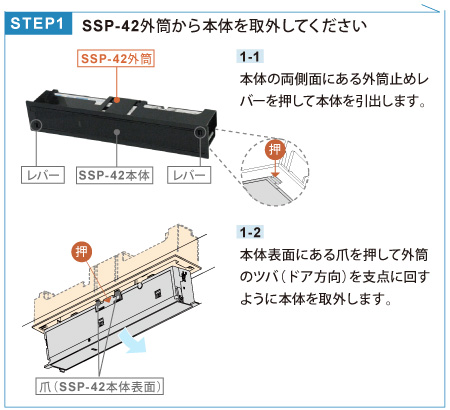 STEP1 SSP-42外筒から本体を取外してください

SSP-42外筒

レバー

SSP-42本体

レバー

押

1-1

本体の両側面にある外筒止めレバーを押して本体を引出します。

押

爪（SSP-42本体表面）

1-2

本体表面にある爪を押して外筒のツバ（ドア方向）を支点に回すように本体を取外します。