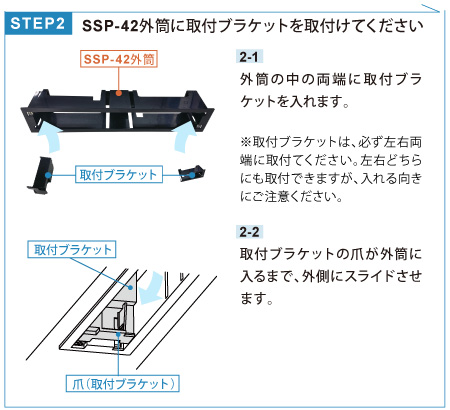 STEP2 SSP-42外筒に取付ブラケットを取付けてください

SSP-42外筒

取付ブラケット

2-1
外筒の中の両端に取付ブラケットを入れます。

※取付ブラケットは、必ず左右両端に取付てください。左右どちらにも取付できますが、入れる向きにご注意ください。

取付ブラケット

爪（取付ブラケット）

2-2
取付ブラケットの爪が外筒に入るまで、外側にスライドさせます。