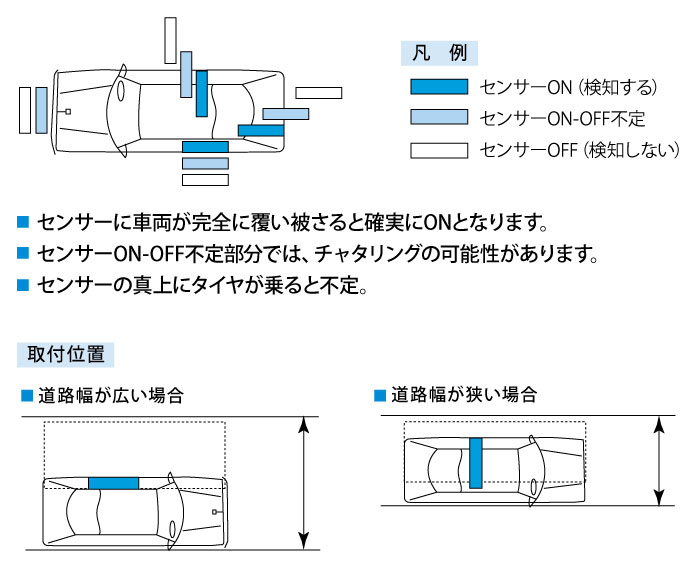 凡　例

センサーON（検知する）

センサーON-OFF不定

センサーOFF（検知しない）

■ センサーに車両が完全に覆い被さると確実にONとなります。

■ センサーON-OFF不定部分では、チャタリングの可能性があります。

■ センサーの真上にタイヤが乗ると不定。

取付位置

■ 道路幅が広い場合

■ 道路幅が狭い場合